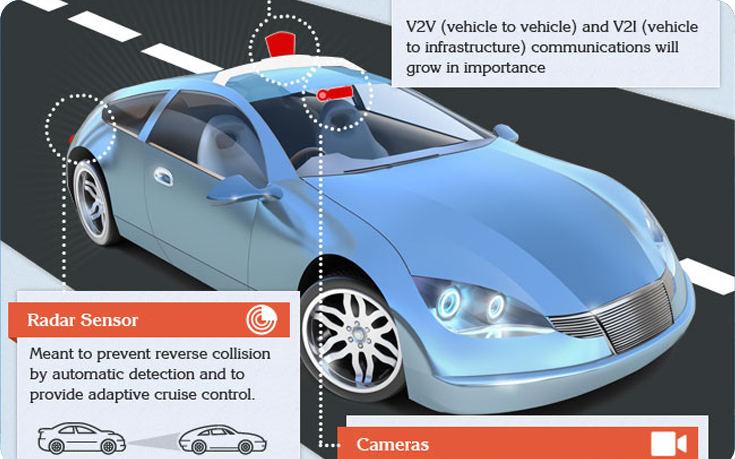 V2V (vehicle to vehicle) and V2I (vehicle to infrastructure) communications will grow in importance

Radar Sensor

Meant to prevent reverse collision by automatic detection and to provide adaptive cruise control.

Cameras