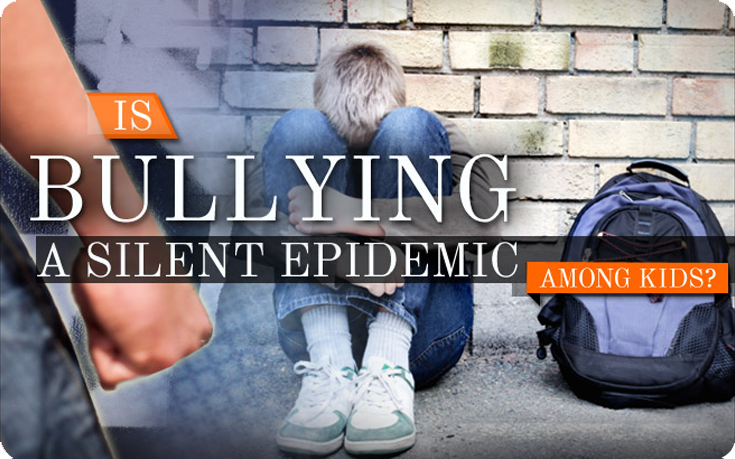 IS
BULLYING
A SILENT EPIDEMIC
AMONG KIDS?