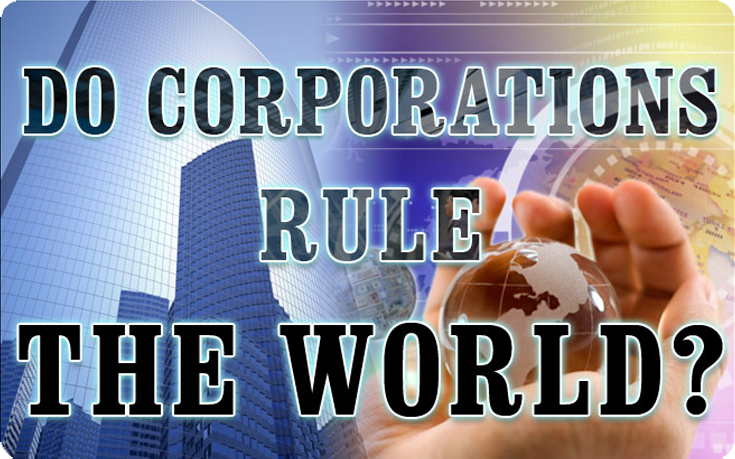 DO CORPORATIONS RULE THE WORLD?