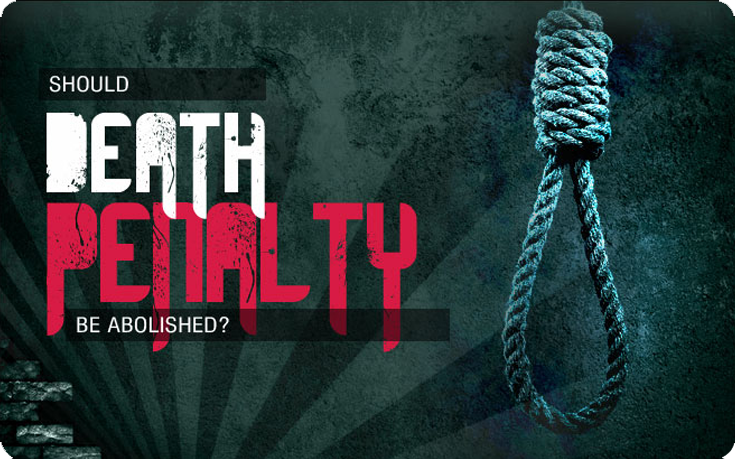 SHOULD

DEATH PENALTY

BE ABOLISHED?