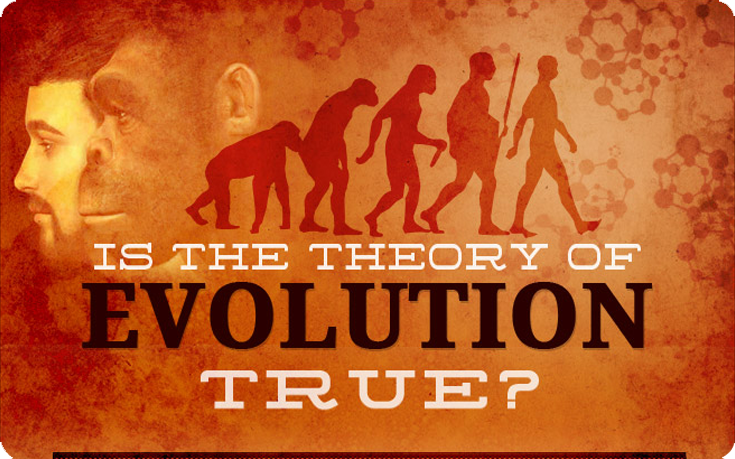 IS THE THEORY OF
EVOLUTION
TRUE?