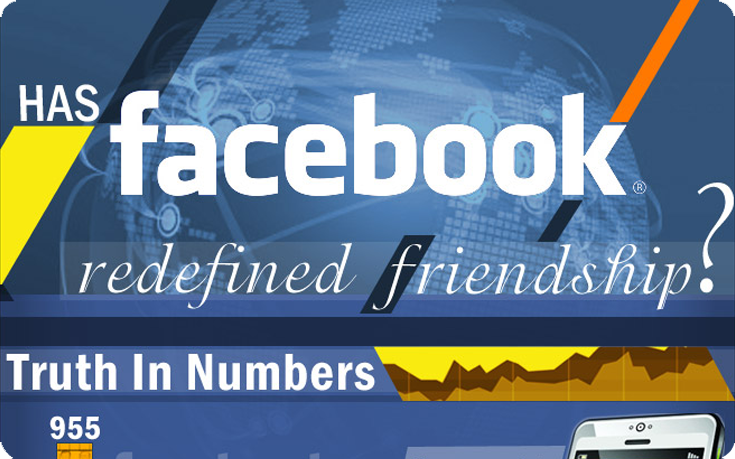 HAS facebook®

redefined friendship?

Truth In Numbers

955