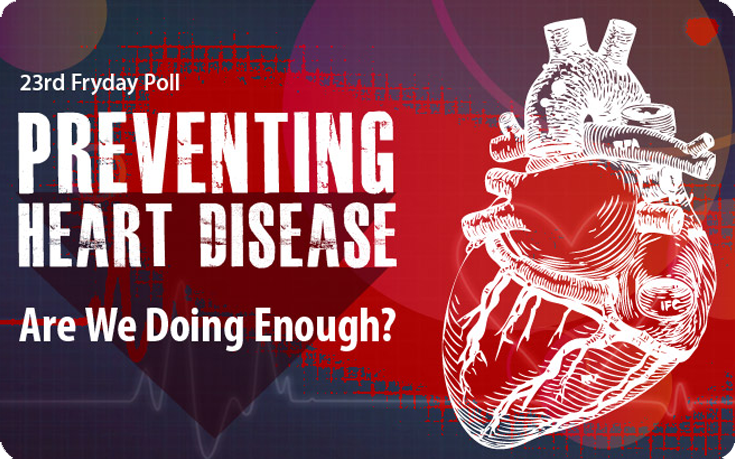 23rd Fryday Poll

PREVENTING HEART DISEASE

Are We Doing Enough?

IFC