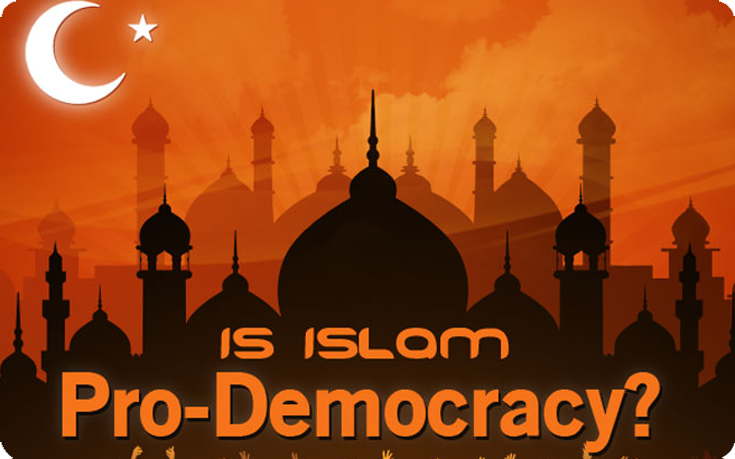 IS ISLAM
Pro-Democracy?