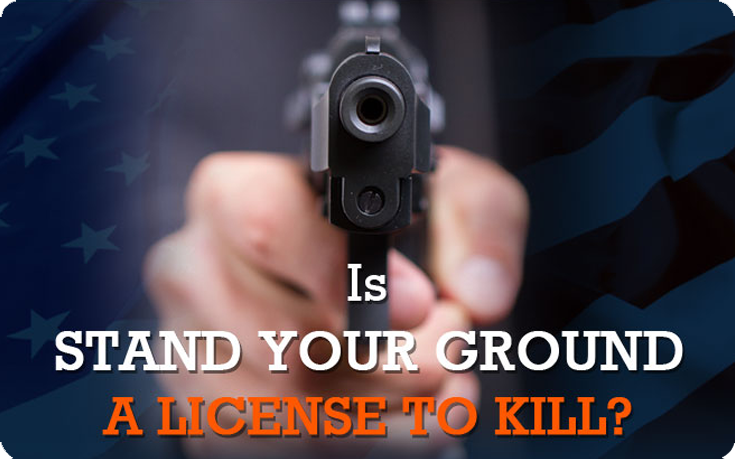 Is
STAND YOUR GROUND
A LICENSE TO KILL?