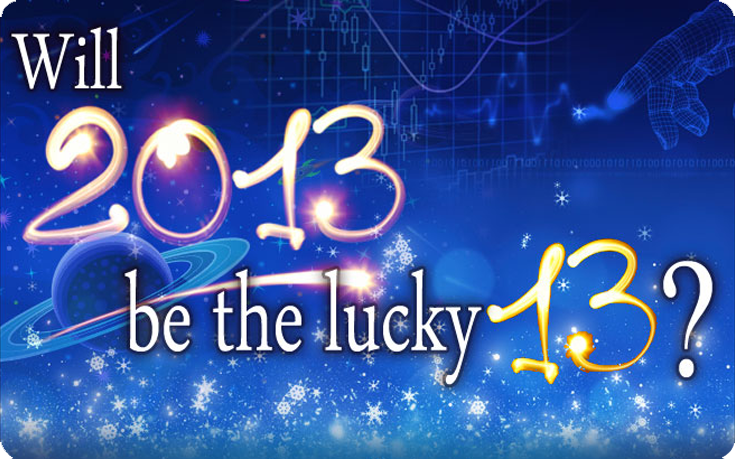 Will
2013
be the lucky 13?