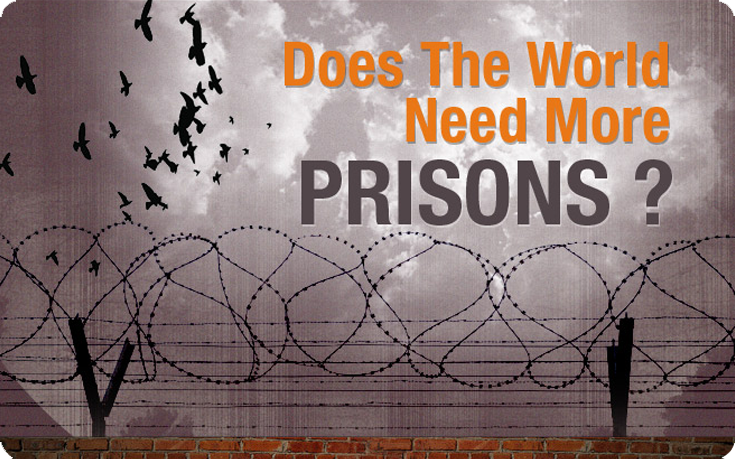 Does The World Need More
PRISONS ?