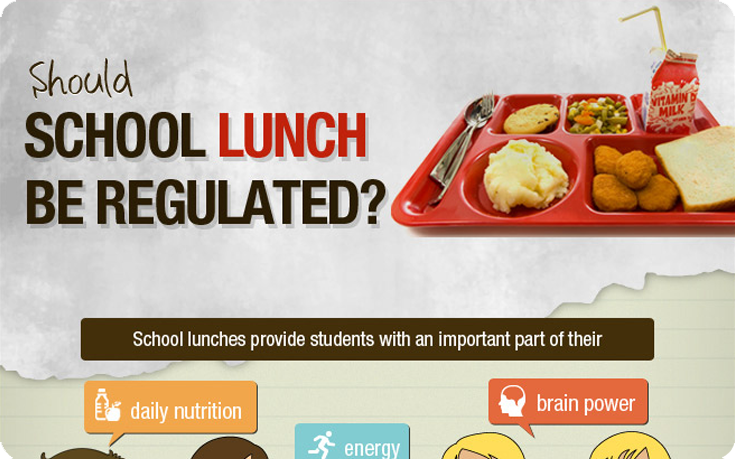 Should
SCHOOL LUNCH
BE REGULATED?

VITAMIN D
MILK

School lunches provide students with an important part of their

daily nutrition

energy

brain power