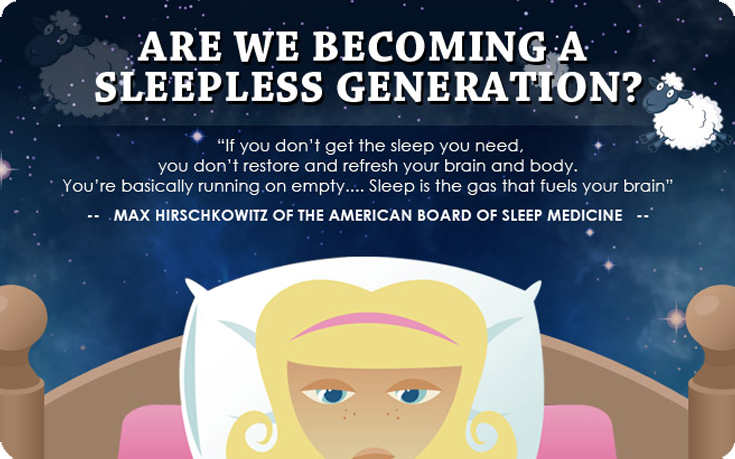 ARE WE BECOMING A SLEEPLESS GENERATION?

"If you don't get the sleep you need, you don't restore and refresh your brain and body. You're basically running on empty.... Sleep is the gas that fuels your brain"

-- MAX HIRSCHKOWITZ OF THE AMERICAN BOARD OF SLEEP MEDICINE --