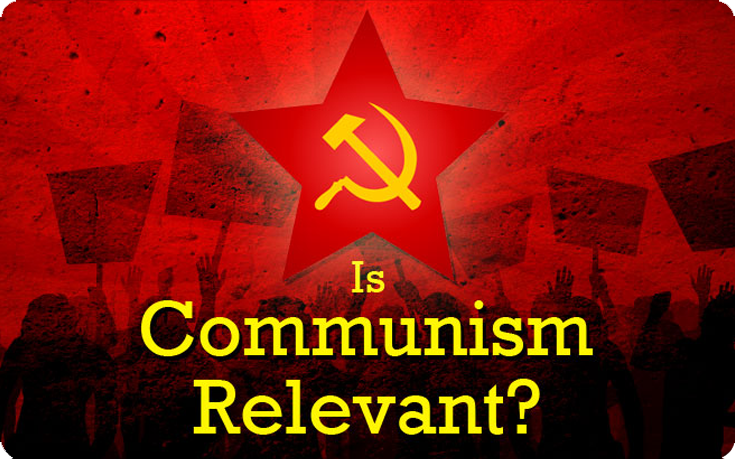 Is Communism Relevant?